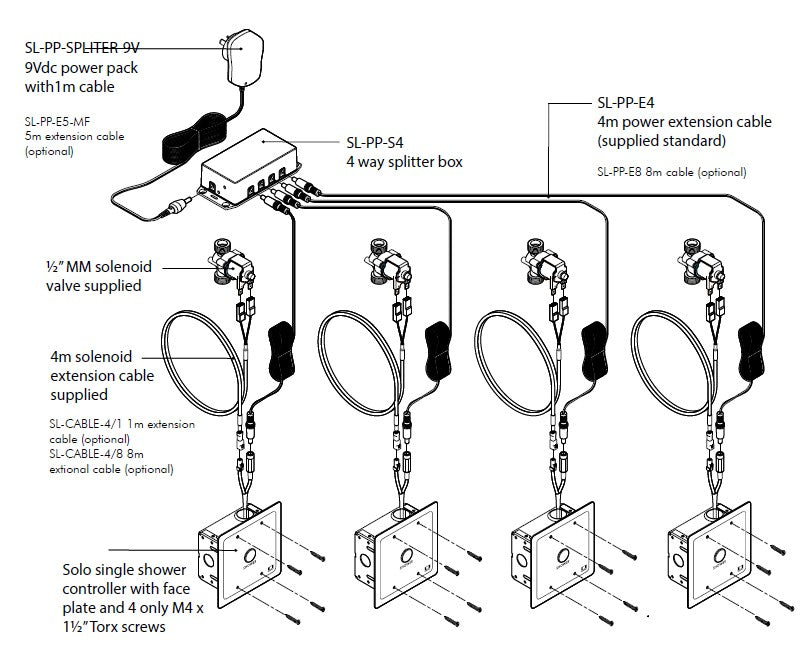 SL-PP-SPLITER 9V
9Vdc power pack with1m cable

SL-PP-E5-MF
5m extension cable (optional)

SL-PP-S4
4 way splitter box

SL-PP-E4
4m power extension cable (supplied standard)

SL-PP-E8 8m cable (optional)

½" MM solenoid valve supplied

4m solenoid extension cable supplied

SL-CABLE-4/1 1m extension cable (optional)
SL-CABLE-4/8 8m extional cable (optional)

Solo single shower controller with face plate and 4 only M4 x 1½" Torx screws